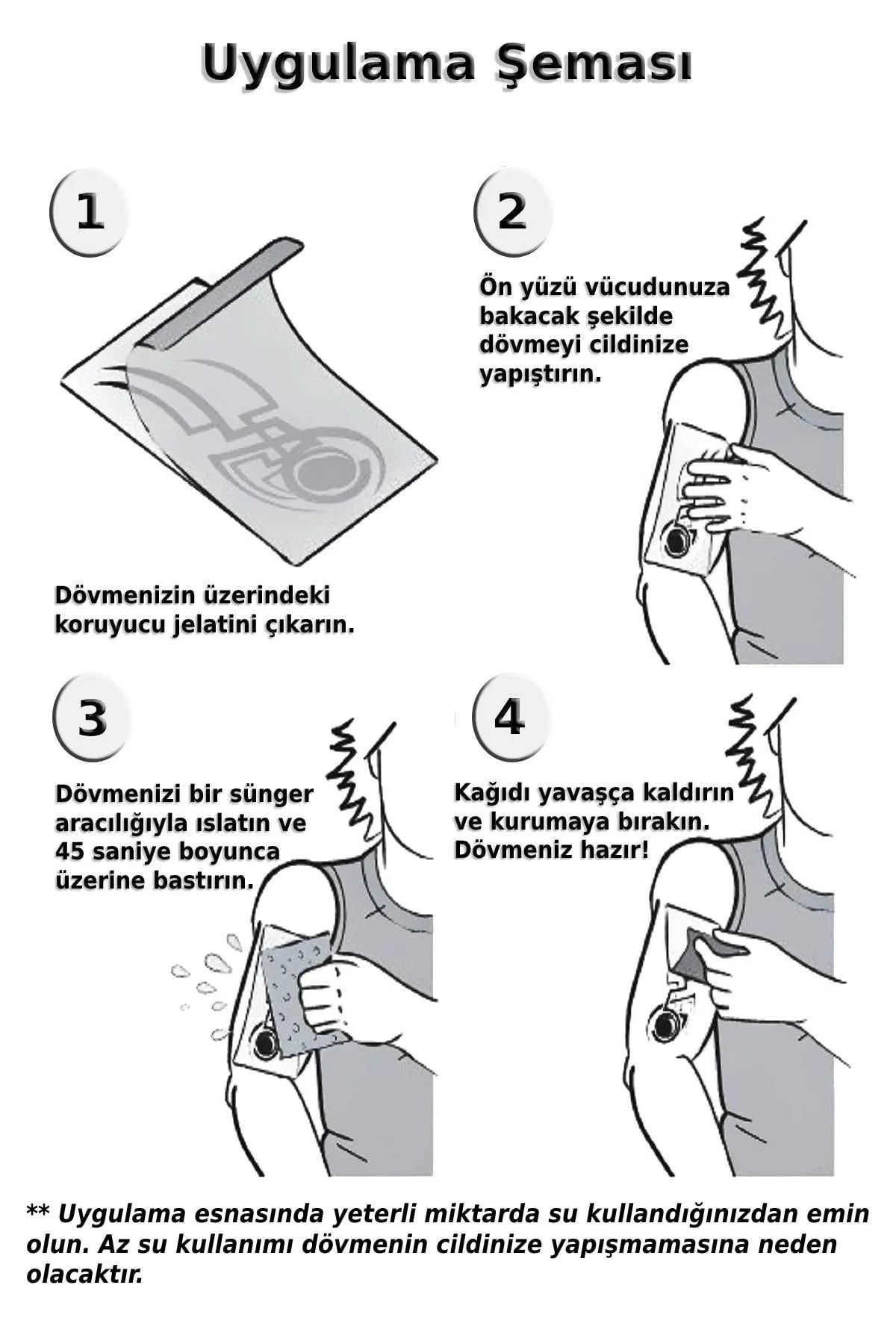 Uygulama Şeması

1

Dövmenizin üzerindeki koruyucu jelatini çıkarın.

2

Ön yüzü vücudunuza bakacak şekilde dövmeyi cildinize yapıştırın.

3

Dövmenizi bir sünger aracılığıyla ıslatın ve 45 saniye boyunca üzerine bastırın.

4

Kağıdı yavaşça kaldırın ve kurumaya bırakın. Dövmeniz hazır!

** Uygulama esnasında yeterli miktarda su kullandığınızdan emin olun. Az su kullanımı dövmenin cildinize yapışmamasına neden olacaktır.